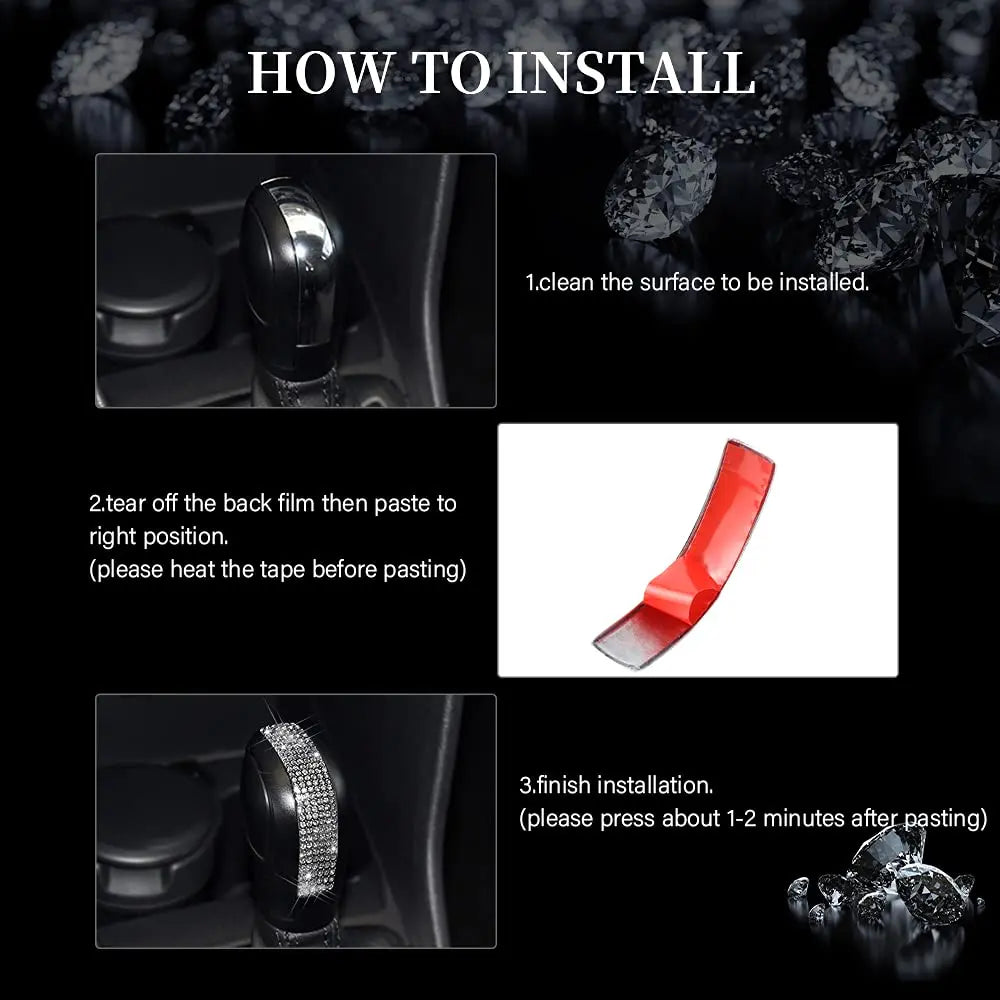 HOW TO INSTALL

1.clean the surface to be installed.

2.tear off the back film then paste to right position.
(please heat the tape before pasting)

3.finish installation.
(please press about 1-2 minutes after pasting)