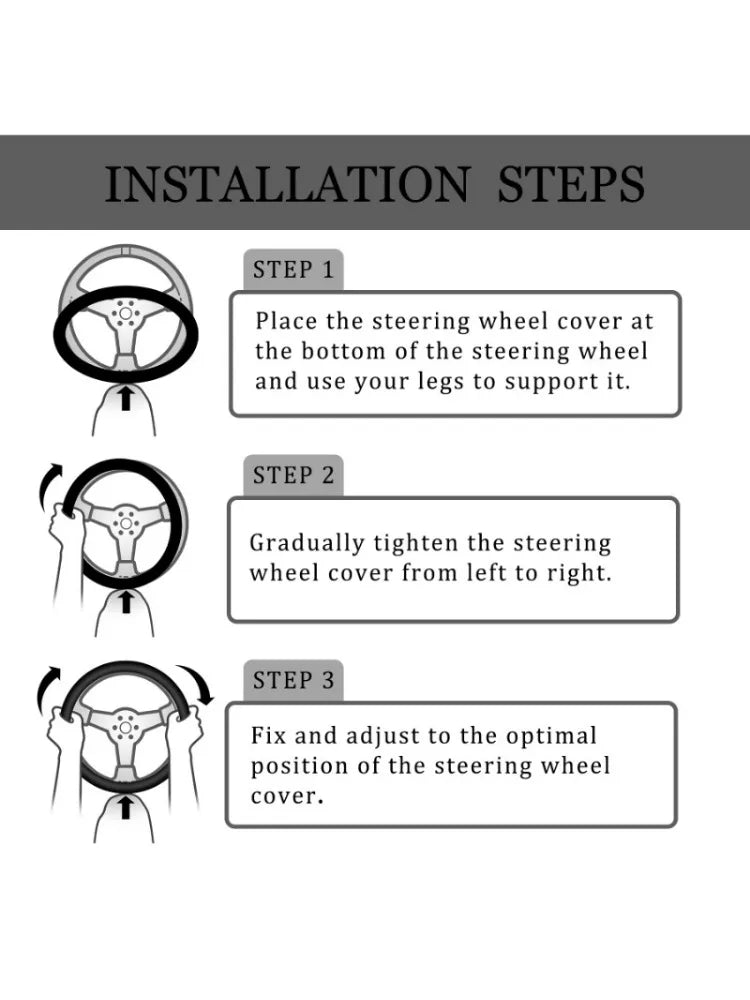 INSTALLATION STEPS

STEP 1

Place the steering wheel cover at the bottom of the steering wheel and use your legs to support it.

STEP 2

Gradually tighten the steering wheel cover from left to right.

STEP 3

Fix and adjust to the optimal position of the steering wheel cover.